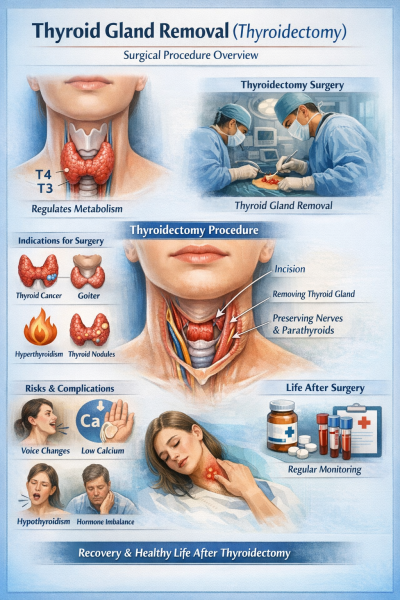 Thyroid Gland Removal (Thyroidectomy)

Surgical Procedure Overview

T4
T3

Regulates Metabolism

Thyroidectomy Surgery

Thyroid Gland Removal

Thyroidectomy Procedure

Indications for Surgery

Thyroid Cancer
Goiter
Hyperthyroidism
Thyroid Nodules

Incision
Removing Thyroid Gland
Preserving Nerves & Parathyroids

Risks & Complications

Ca

Voice Changes
Low Calcium
Hypothyroidism
Hormone Imbalance

Life After Surgery

Regular Monitoring

Recovery & Healthy Life After Thyroidectomy